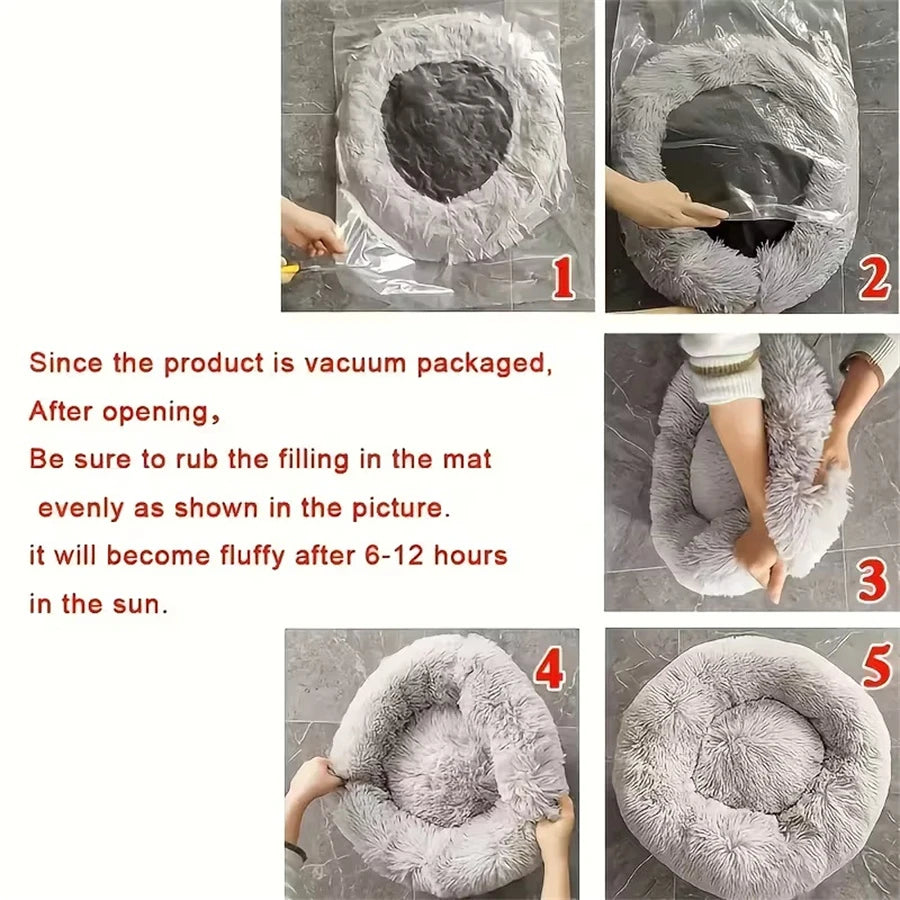 1

2

Since the product is vacuum packaged,
After opening,
Be sure to rub the filling in the mat
evenly as shown in the picture.
it will become fluffy after 6-12 hours
in the sun.

3

4

5